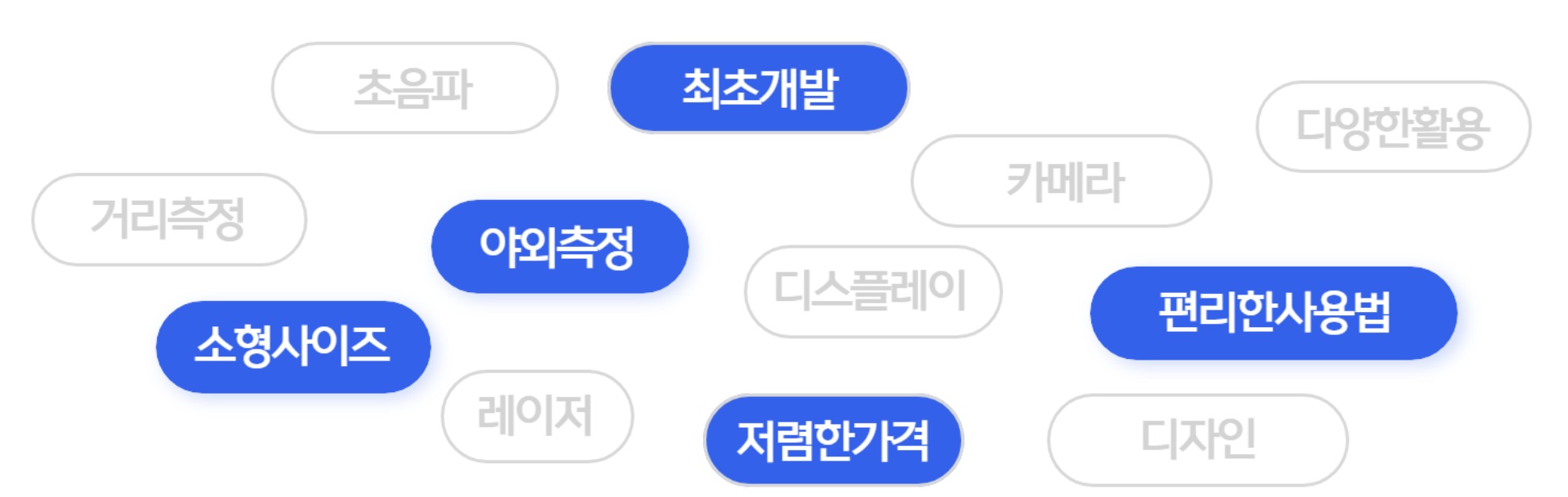 초음파

최초개발

다양한활용

카메라

거리측정

야외측정

디스플레이

편리한사용법

소형사이즈

레이저

저렴한가격

디자인